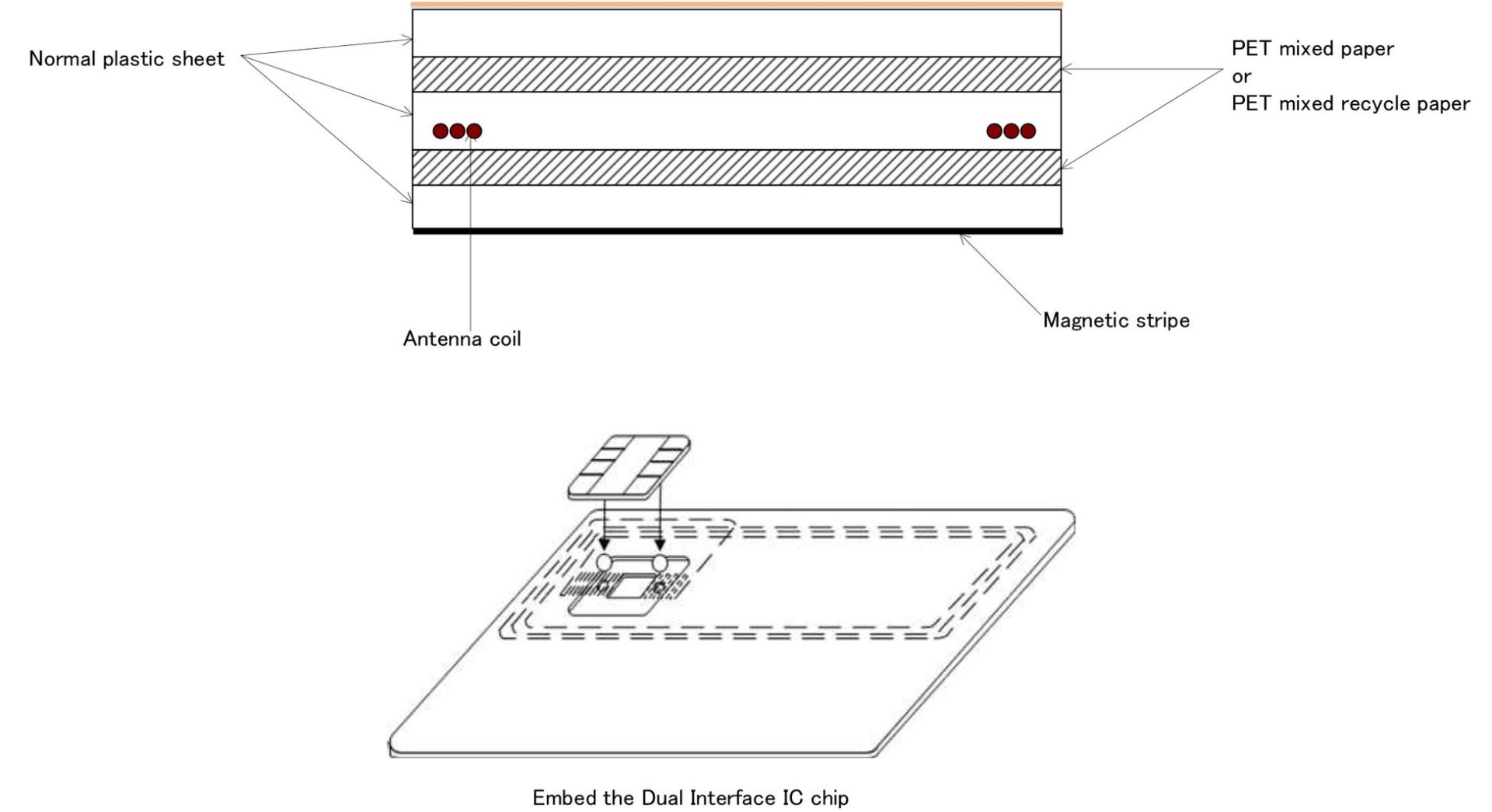 Normal plastic sheet

PET mixed paper
or
PET mixed recycle paper

Antenna coil

Magnetic stripe

Embed the Dual Interface IC chip